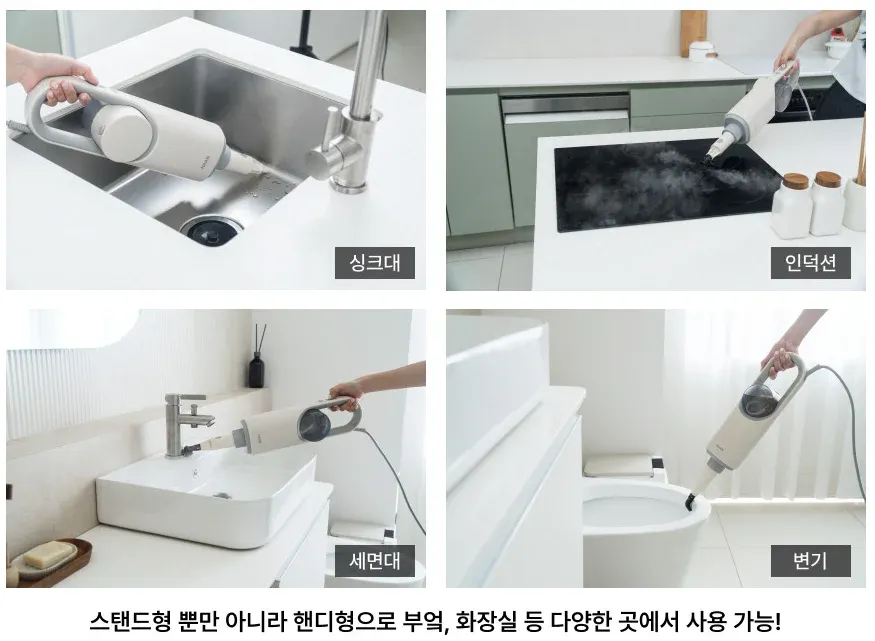 싱크대

인덕션

세면대

변기

스탠드형 뿐만 아니라 핸디형으로 부엌, 화장실 등 다양한 곳에서 사용 가능!